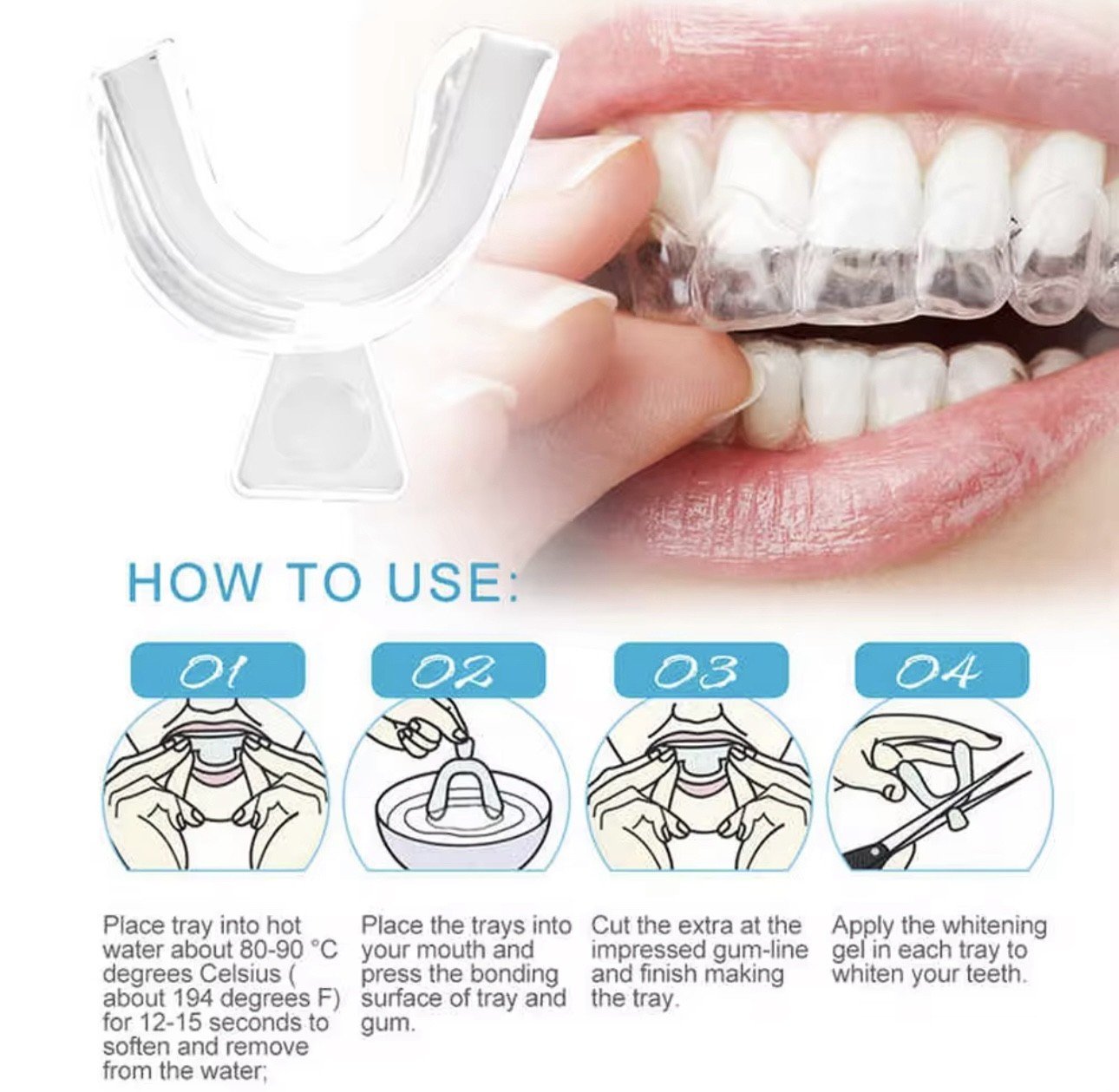 HOW TO USE:

01

02

03

04

Place tray into hot water about 80-90 °C degrees Celsius ( about 194 degrees F) for 12-15 seconds to soften and remove from the water;

Place the trays into your mouth and press the bonding surface of tray and gum.

Cut the extra at the impressed gum-line and finish making the tray.

Apply the whitening gel in each tray to whiten your teeth.